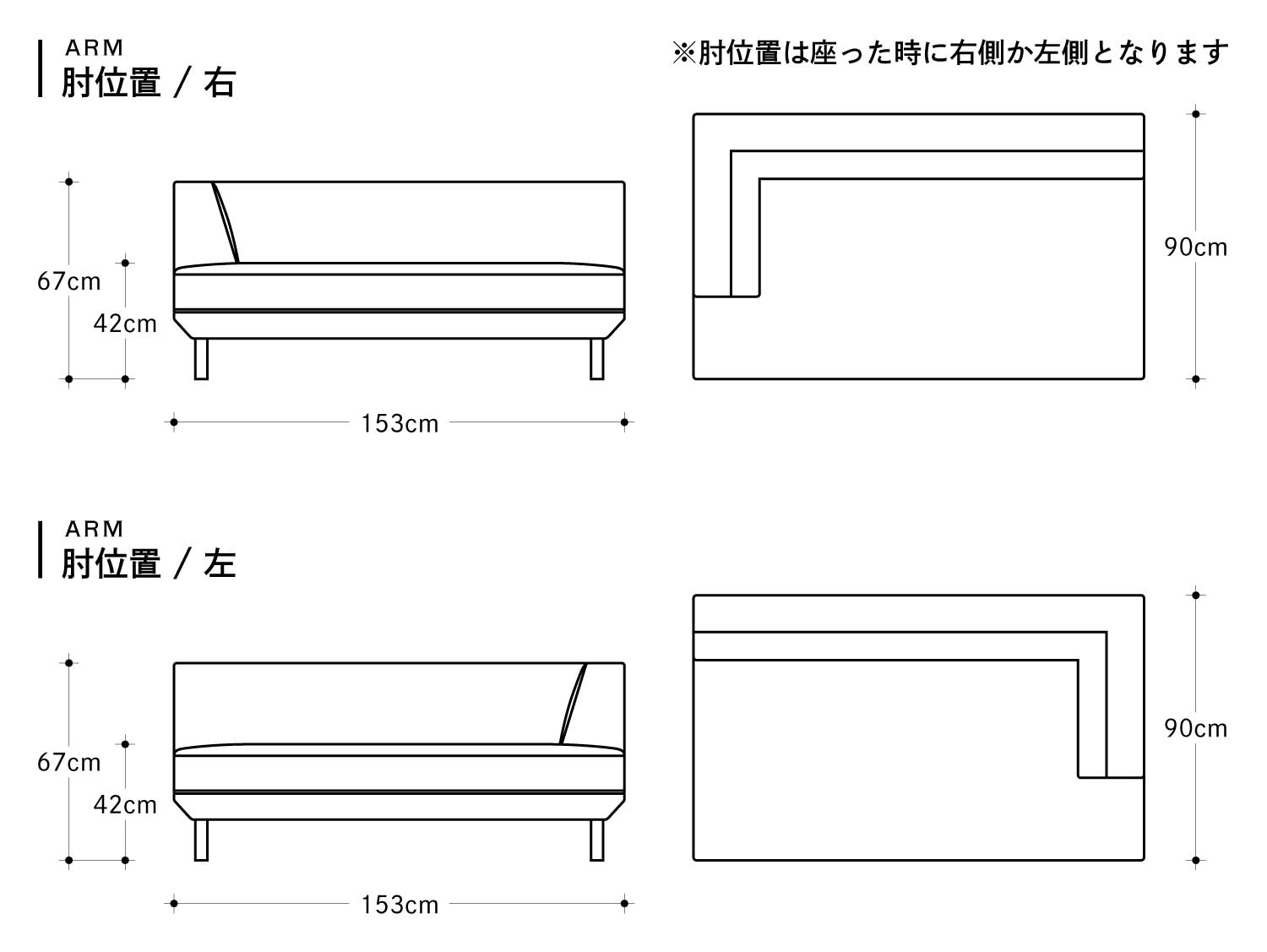 ARM
肘位置 / 右

※肘位置は座った時に右側か左側となります

67cm
42cm
153cm
90cm

ARM
肘位置 / 左

67cm
42cm
153cm
90cm