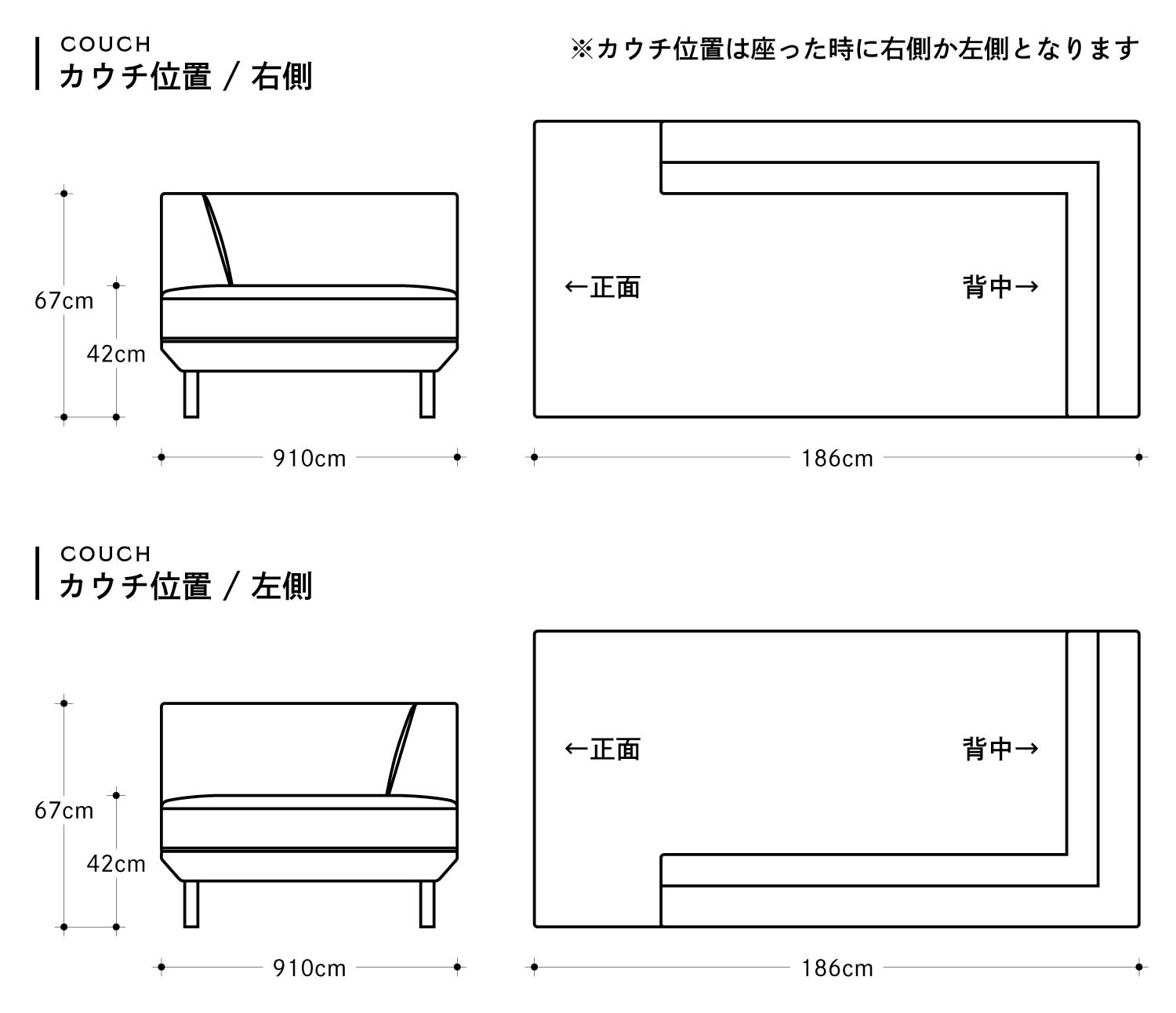 COUCH
カウチ位置 / 右側

※カウチ位置は座った時に右側か左側となります

67cm
42cm
910cm

←正面
背中→
186cm

COUCH
カウチ位置 / 左側

67cm
42cm
910cm

←正面
背中→
186cm