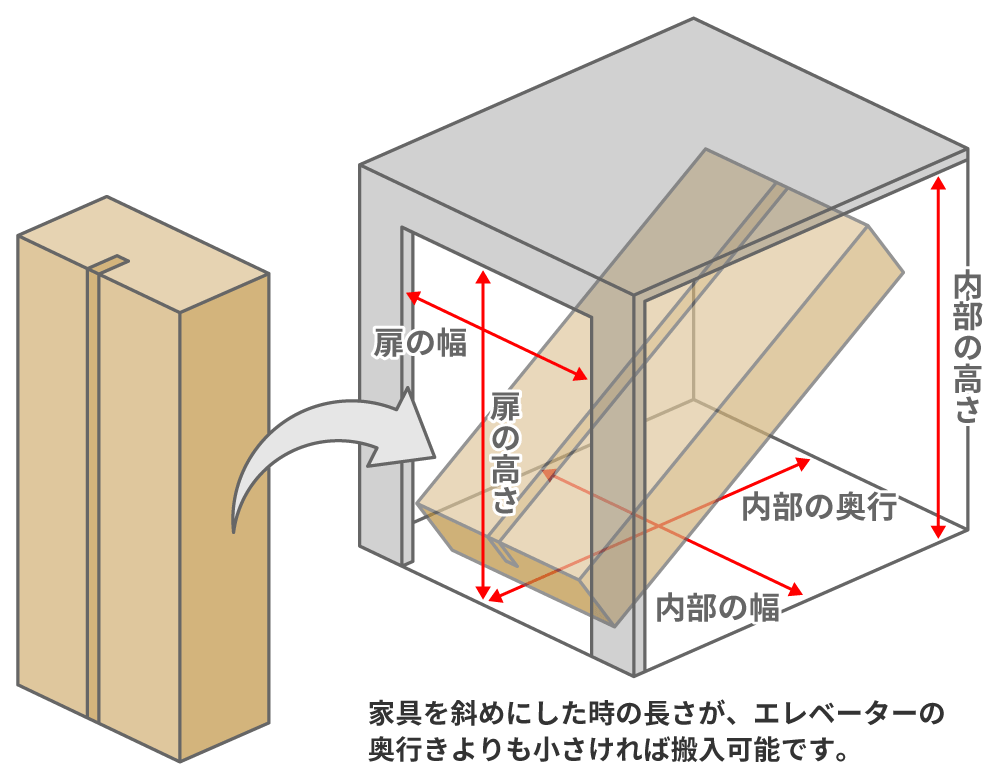 扉の幅

扉の高さ

内部の高さ

内部の奥行

内部の幅

家具を斜めにした時の長さが、エレベーターの奥行きよりも小さければ搬入可能です。